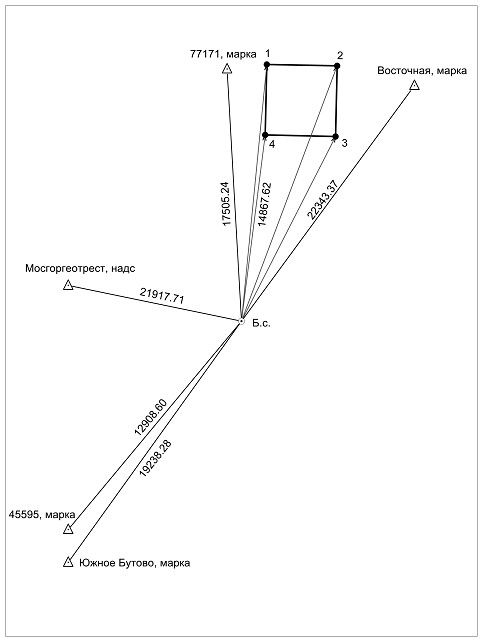 77171, марка
1
2
Восточная, марка
4
3
17505.24
14867.62
22343.37
Мосгоргеотрест, надс
21917.71
Б.с.
12908.60
19238.28
45595, марка
Южное Бутово, марка